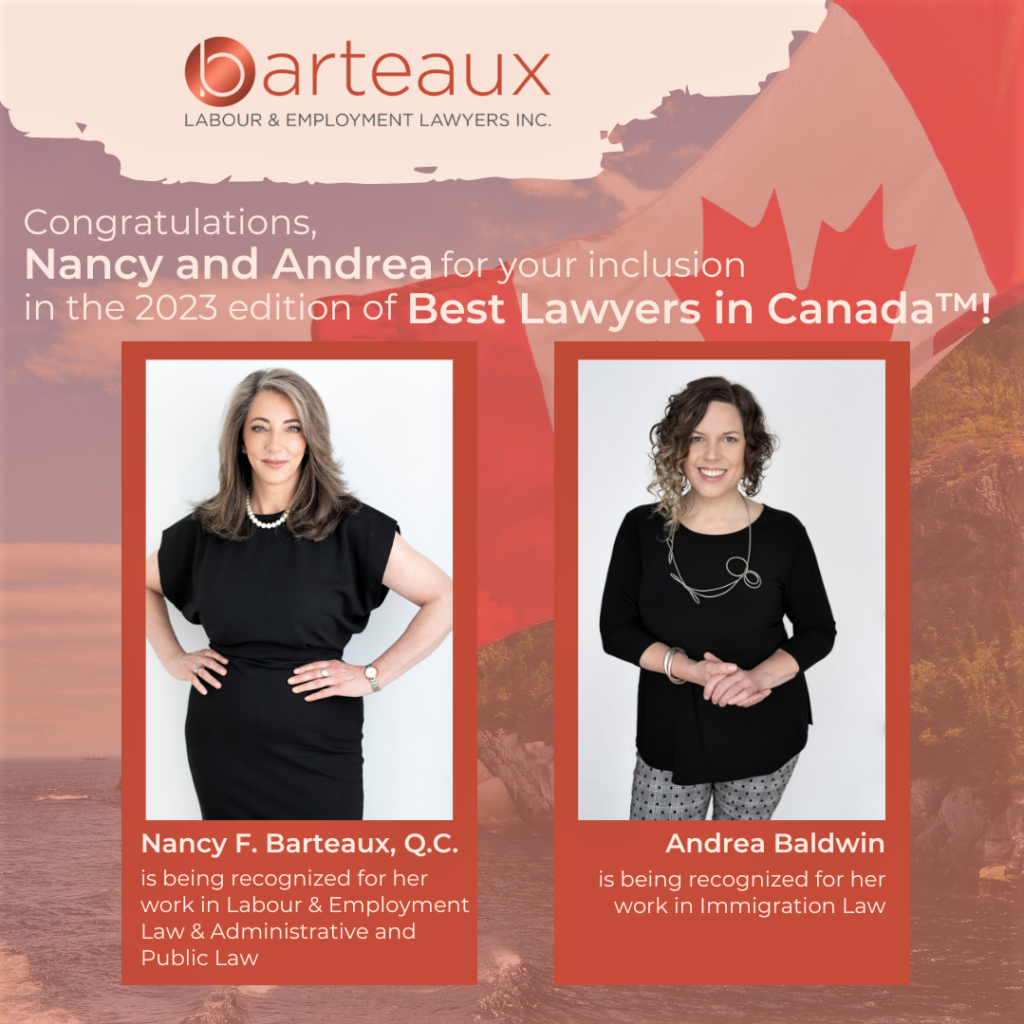 barteaux
LABOUR & EMPLOYMENT LAWYERS INC.

Congratulations,
Nancy and Andrea for your inclusion in the 2023 edition of Best Lawyers in Canada™!

Nancy F. Barteaux, Q.C.
is being recognized for her work in Labour & Employment Law & Administrative and Public Law

Andrea Baldwin
is being recognized for her work in Immigration Law